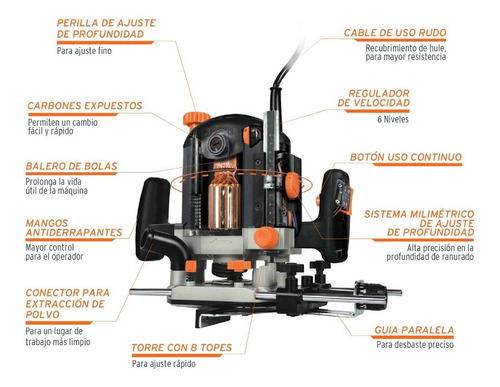 PERILLA DE AJUSTE DE PROFUNDIDAD
Para ajuste fino

CARBONES EXPUESTOS
Permiten un cambio fácil y rápido

BALERO DE BOLAS
Prolonga la vida útil de la máquina

MANGOS ANTIDERRAPANTES
Mayor control para el operador

CONECTOR PARA EXTRACCIÓN DE POLVO
Para un lugar de trabajo más limpio

TORRE CON 8 TOPES
Para ajuste rápido

CABLE DE USO RUDO
Recubrimiento de hule, para mayor resistencia

REGULADOR DE VELOCIDAD
6 Niveles

BOTÓN USO CONTINUO

SISTEMA MILIMÉTRICO DE AJUSTE DE PROFUNDIDAD
Alta precisión en la profundidad de ranurado

GUIA PARALELA
Para desbaste preciso