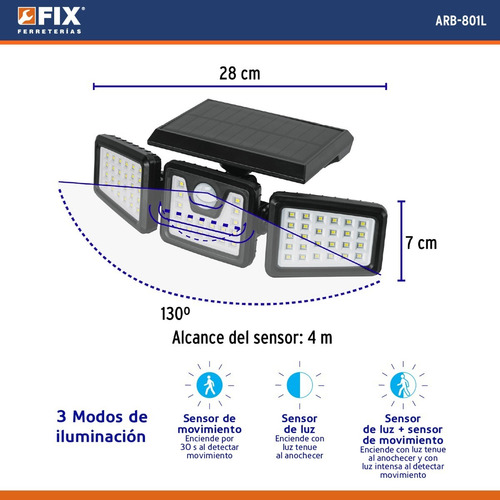 FIX
FERRETERÍAS

ARB-801L

28 cm

7 cm

130º

Alcance del sensor: 4 m

3 Modos de iluminación

Sensor de movimiento
Enciende por 30 s al detectar movimiento

Sensor de luz
Enciende con luz tenue al anochecer

Sensor de luz + sensor de movimiento
Enciende con luz tenue al anochecer y con luz intensa al detectar movimiento